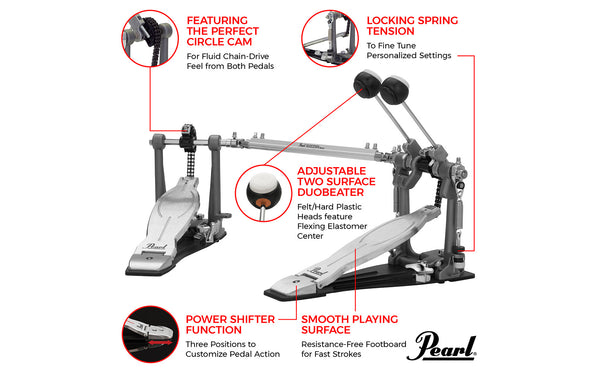 FEATURING THE PERFECT CIRCLE CAM

For Fluid Chain-Drive Feel from Both Pedals

LOCKING SPRING TENSION

To Fine Tune Personalized Settings

ADJUSTABLE TWO SURFACE DUOBEATER

Felt/Hard Plastic Heads feature Flexing Elastomer Center

Pearl

Pearl

POWER SHIFTER FUNCTION

Three Positions to Customize Pedal Action

SMOOTH PLAYING SURFACE

Resistance-Free Footboard for Fast Strokes

Pearl